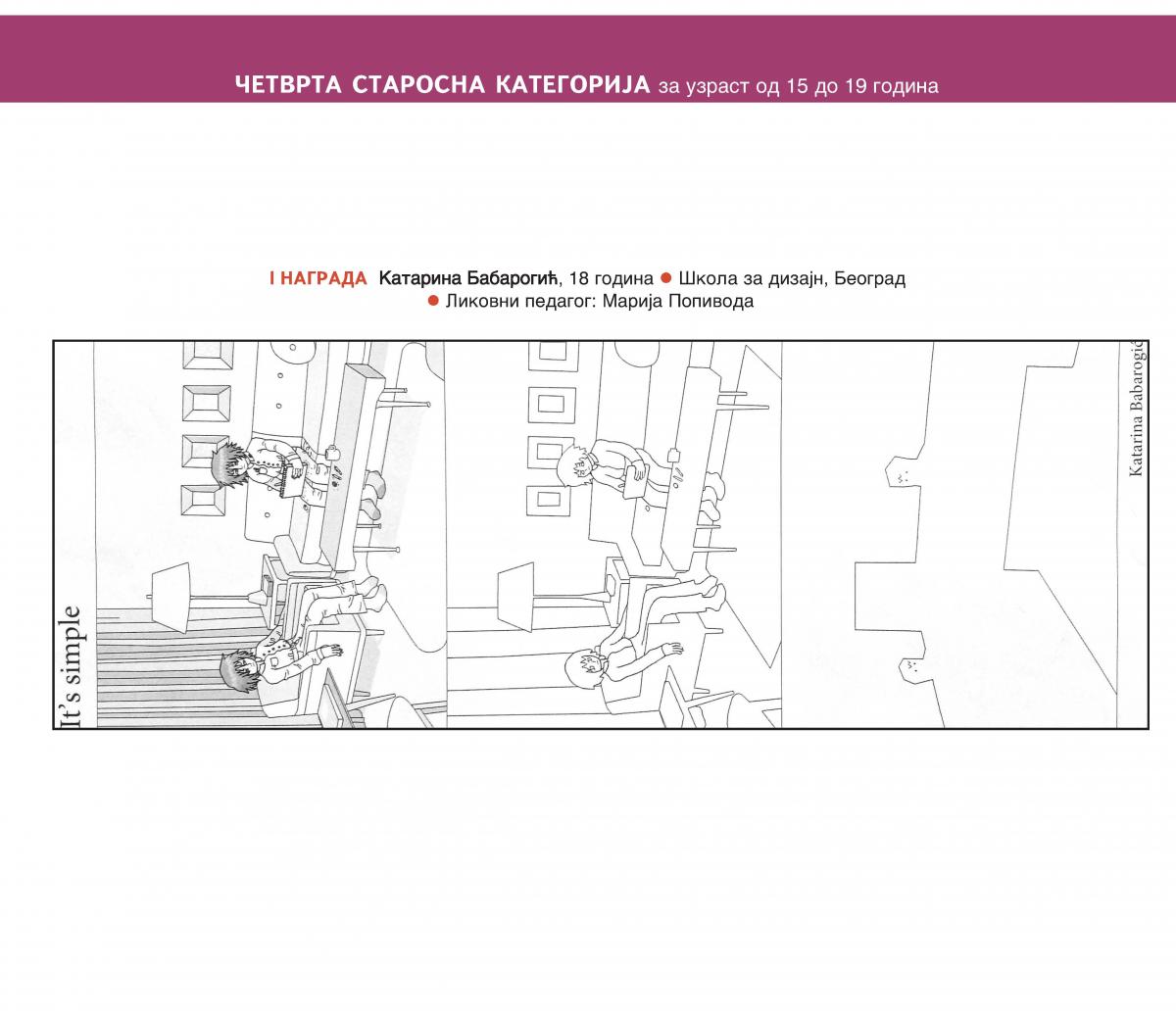 ЧЕТВРТА СТАРОСНА КАТЕГОРИЈА за узраст од 15 до 19 година

I НАГРАДА Катарина Бабарогић, 18 година ● Школа за дизајн, Београд
● Ликовни педагог: Марија Попивода

It's simple

Katarina Babarogić